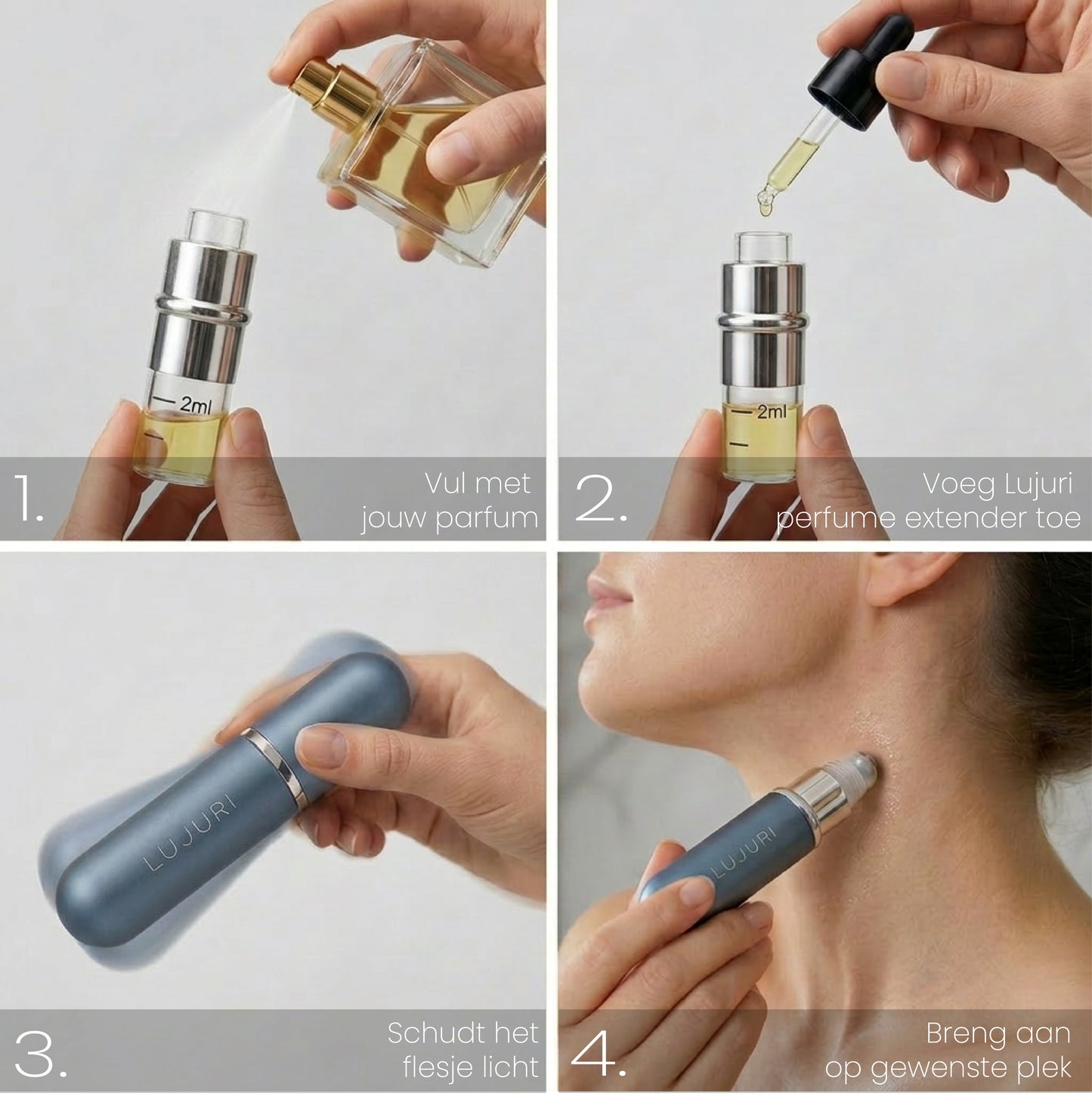 2ml

1.

Vul met jouw parfum

2ml

2.

Voeg Lujuri perfume extender toe

LUJURI

3.

Schudt het flesje licht

LUJURI

4.

Breng aan op gewenste plek